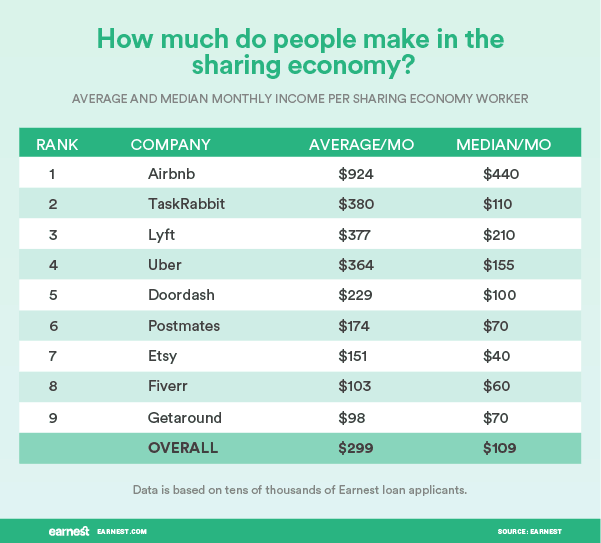 How much do people make in the sharing economy?

AVERAGE AND MEDIAN MONTHLY INCOME PER SHARING ECONOMY WORKER

| RANK | COMPANY | AVERAGE/MO | MEDIAN/MO |
|---|---|---|---|
| 1 | Airbnb | \$924 | \$440 |
| 2 | TaskRabbit | \$380 | \$110 |
| 3 | Lyft | \$377 | \$210 |
| 4 | Uber | \$364 | \$155 |
| 5 | Doordash | \$229 | \$100 |
| 6 | Postmates | \$174 | \$70 |
| 7 | Etsy | \$151 | \$40 |
| 8 | Fiverr | \$103 | \$60 |
| 9 | Getaround | \$98 | \$70 |
| | OVERALL | \$299 | \$109 |

Data is based on tens of thousands of Earnest loan applicants.

earnest EARNEST.COM

SOURCE: EARNEST